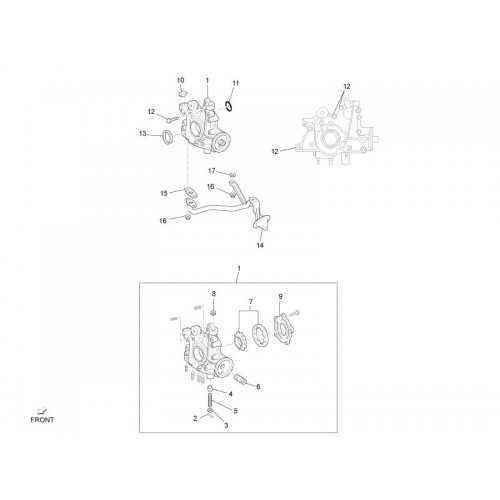 10
1
11
12
13
12
12
17
16
15
16
14
1
8
7
9
6
4
5
2
3
FRONT